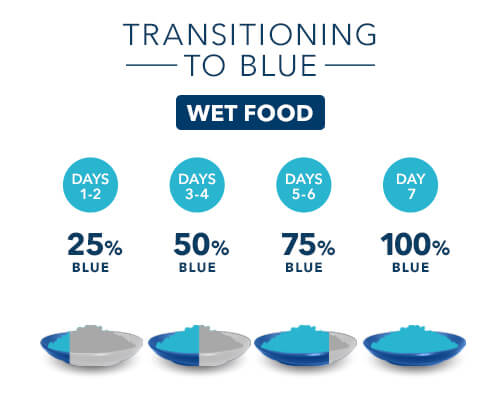 TRANSITIONING TO BLUE

WET FOOD

DAYS 1-2

25% BLUE

DAYS 3-4

50% BLUE

DAYS 5-6

75% BLUE

DAY 7

100% BLUE