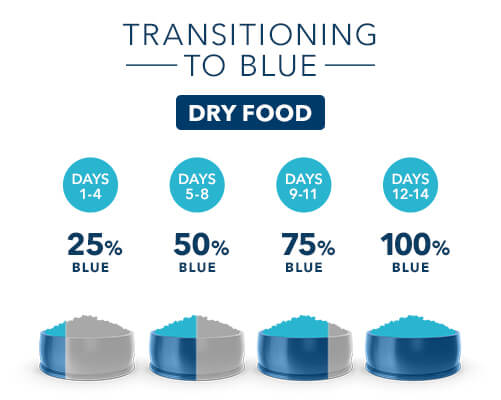 TRANSITIONING TO BLUE

DRY FOOD

DAYS 1-4

25% BLUE

DAYS 5-8

50% BLUE

DAYS 9-11

75% BLUE

DAYS 12-14

100% BLUE